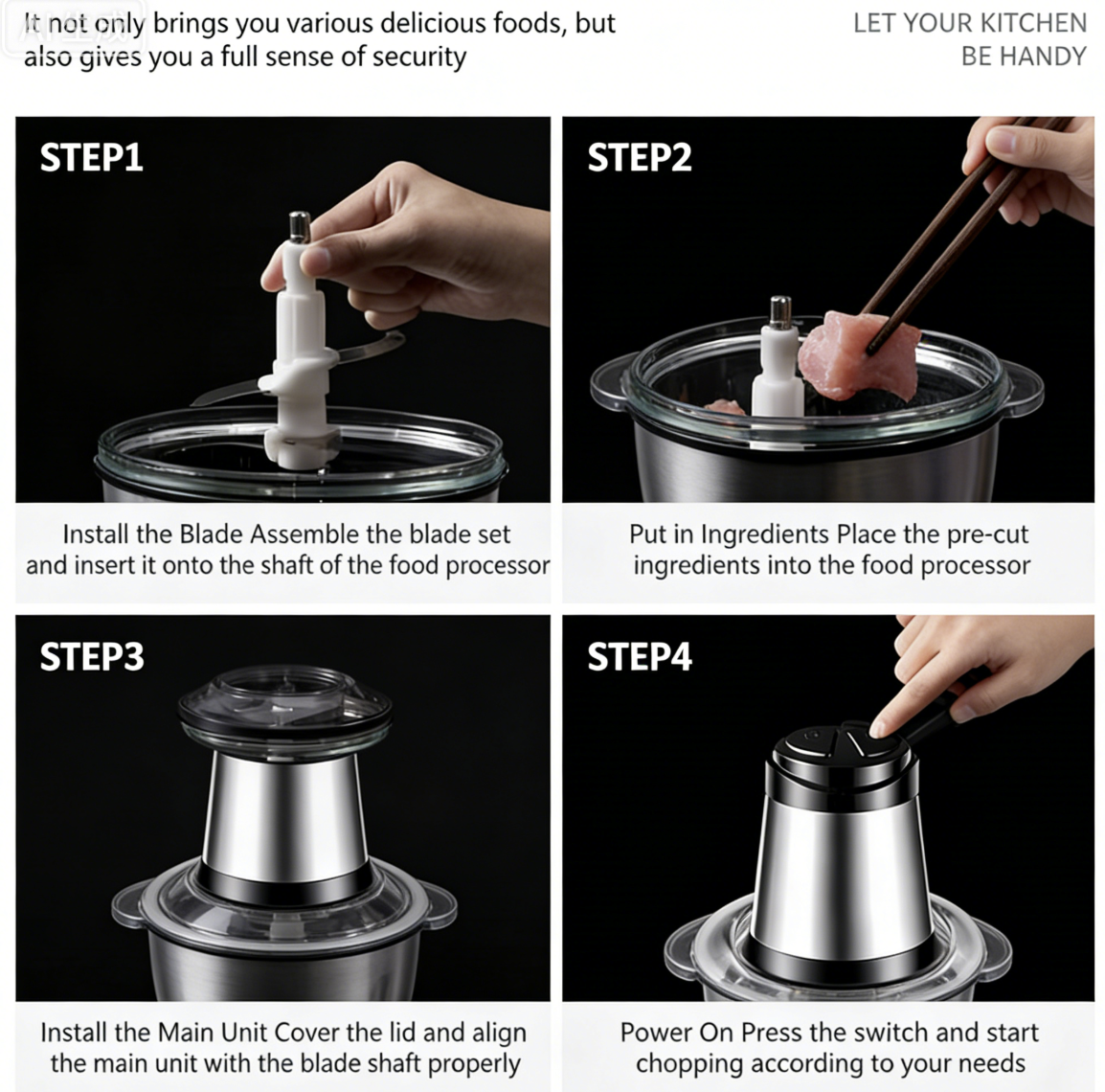 It not only brings you various delicious foods, but also gives you a full sense of security

LET YOUR KITCHEN BE HANDY

STEP1

Install the Blade Assemble the blade set and insert it onto the shaft of the food processor

STEP2

Put in Ingredients Place the pre-cut ingredients into the food processor

STEP3

Install the Main Unit Cover the lid and align the main unit with the blade shaft properly

STEP4

Power On Press the switch and start chopping according to your needs